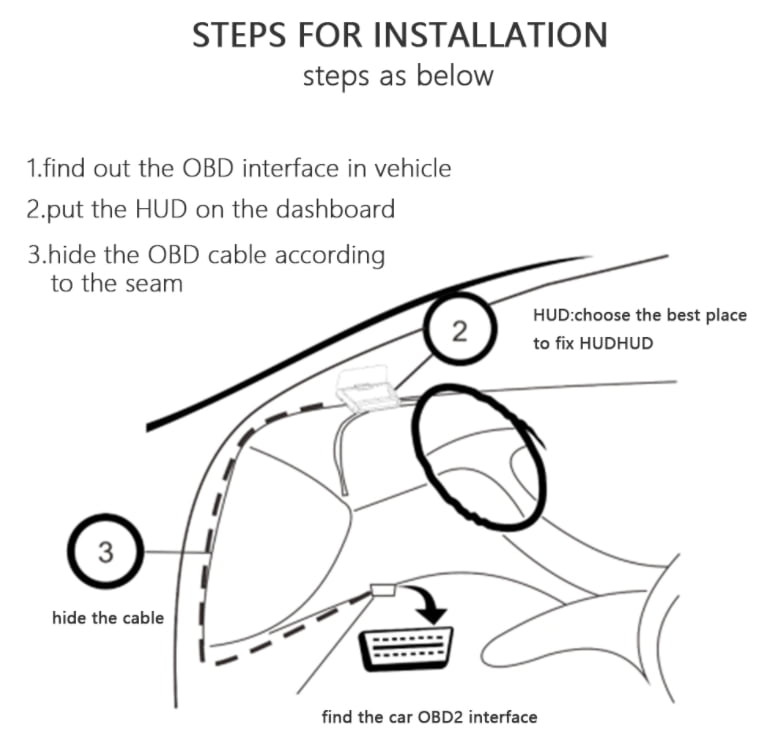 STEPS FOR INSTALLATION
steps as below

1.find out the OBD interface in vehicle
2.put the HUD on the dashboard
3.hide the OBD cable according to the seam

2

HUD:choose the best place to fix HUDHUD

3

hide the cable

find the car OBD2 interface