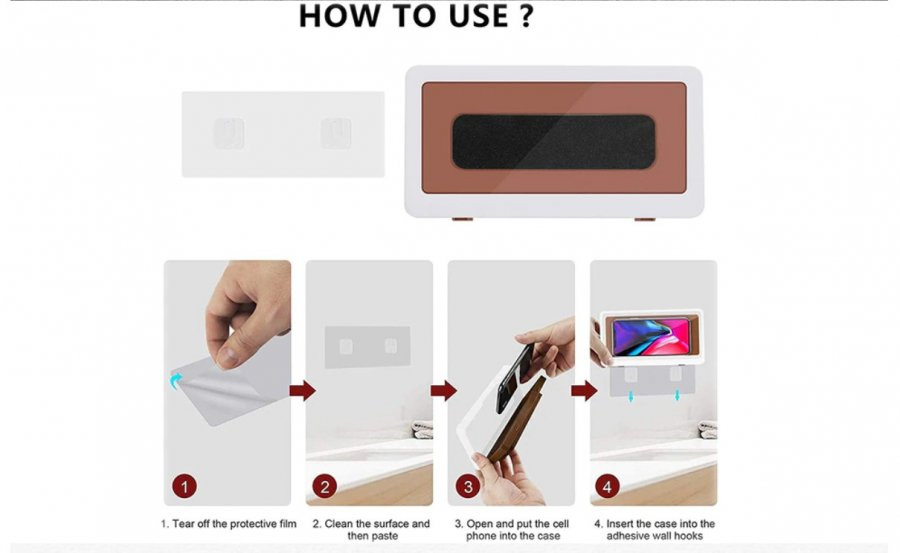 HOW TO USE ?

1

2

3

4

1. Tear off the protective film

2. Clean the surface and then paste

3. Open and put the cell phone into the case

4. Insert the case into the adhesive wall hooks