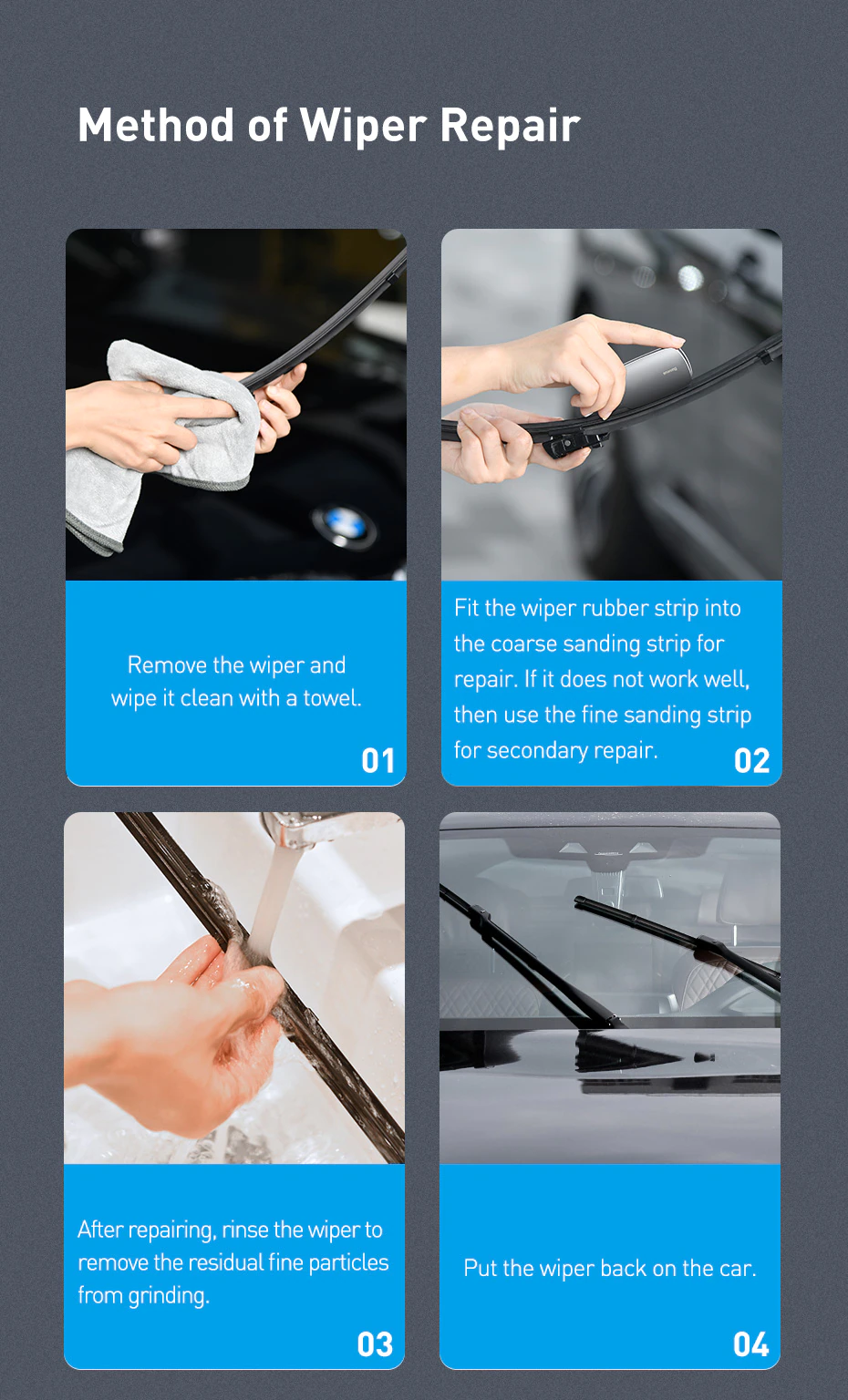 Method of Wiper Repair

Remove the wiper and wipe it clean with a towel.

01

Fit the wiper rubber strip into the coarse sanding strip for repair. If it does not work well, then use the fine sanding strip for secondary repair.

02

After repairing, rinse the wiper to remove the residual fine particles from grinding.

03

Put the wiper back on the car.

04