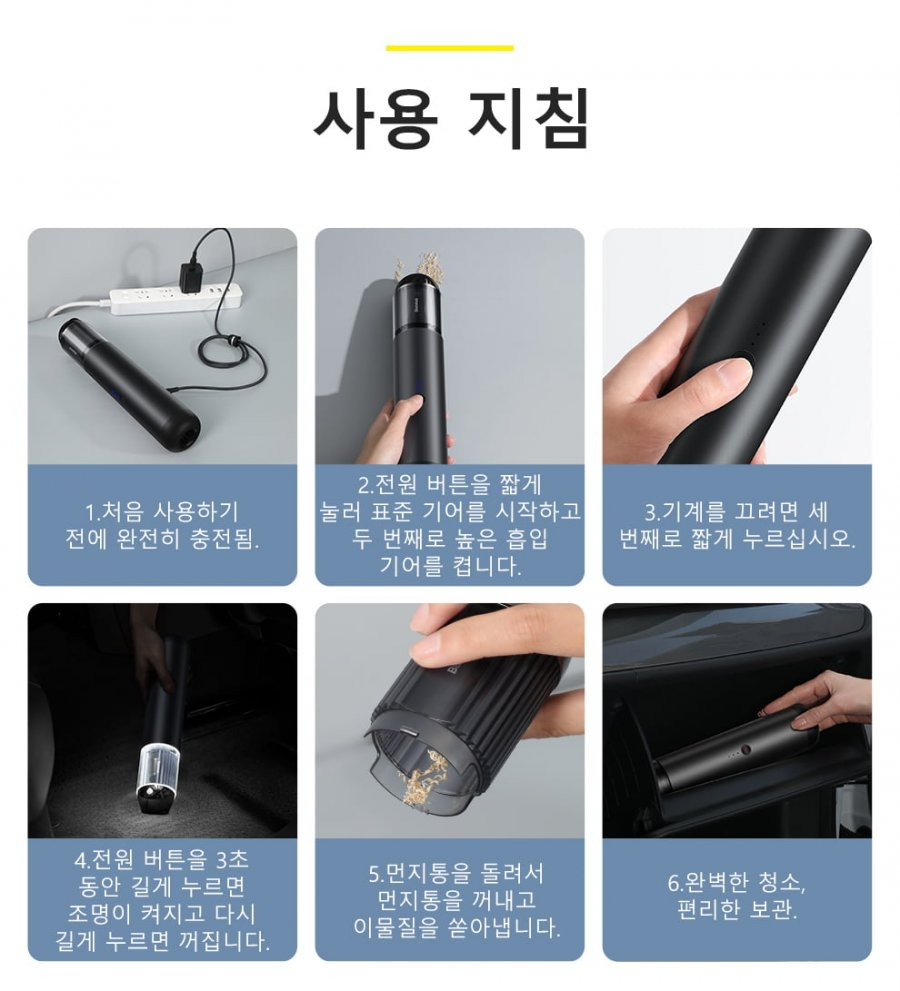 사용 지침

1.처음 사용하기 전에 완전히 충전됨.

2.전원 버튼을 짧게 눌러 표준 기어를 시작하고 두 번째로 높은 흡입 기어를 켭니다.

3.기계를 끄려면 세 번째로 짧게 누르십시오.

4.전원 버튼을 3초 동안 길게 누르면 조명이 켜지고 다시 길게 누르면 꺼집니다.

5.먼지통을 돌려서 먼지통을 꺼내고 이물질을 쏟아냅니다.

6.완벽한 청소, 편리한 보관.