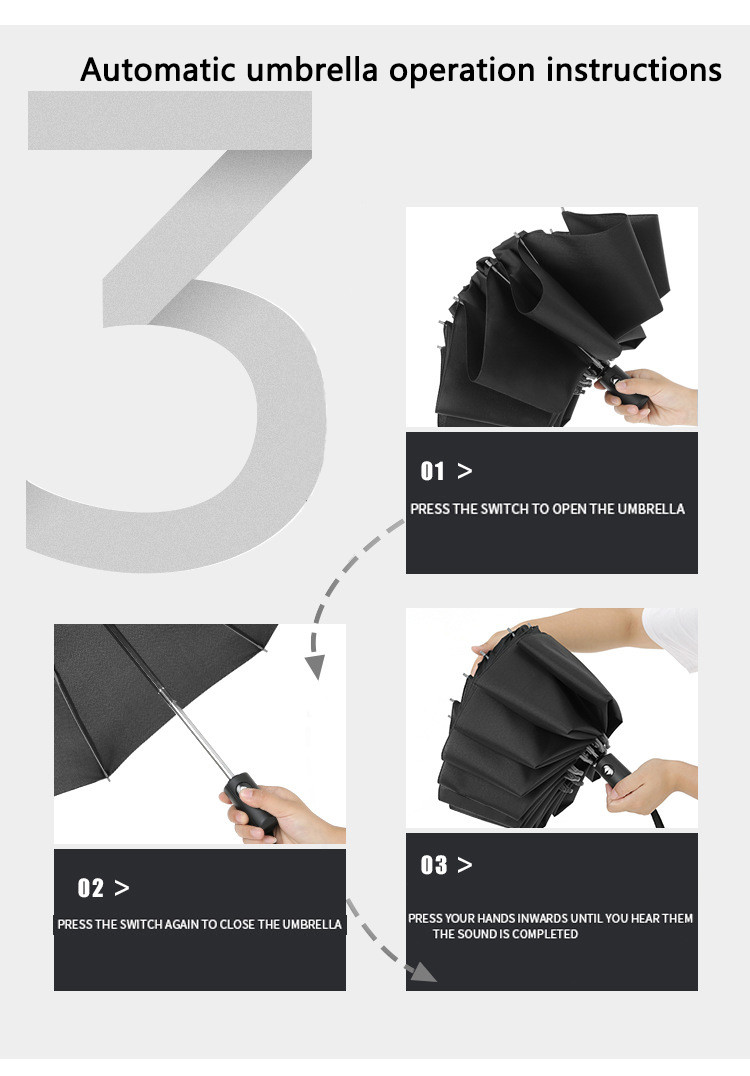 Automatic umbrella operation instructions

3

01 >

PRESS THE SWITCH TO OPEN THE UMBRELLA

02 >

PRESS THE SWITCH AGAIN TO CLOSE THE UMBRELLA

03 >

PRESS YOUR HANDS INWARDS UNTIL YOU HEAR THEM THE SOUND IS COMPLETED