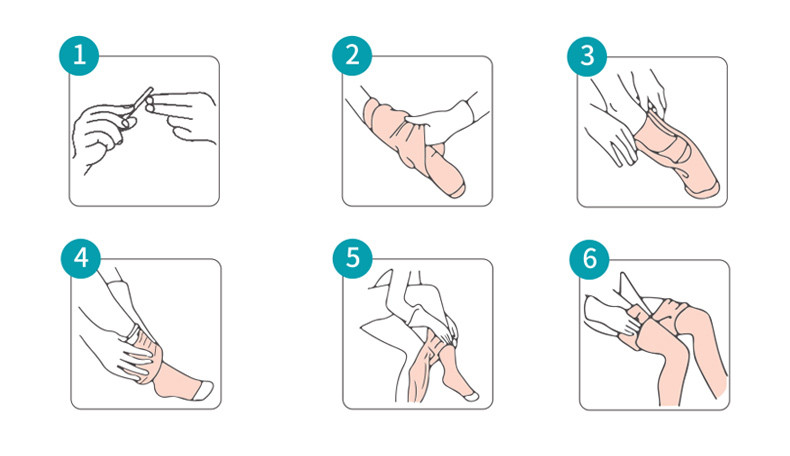 1
2
3
4
5
6