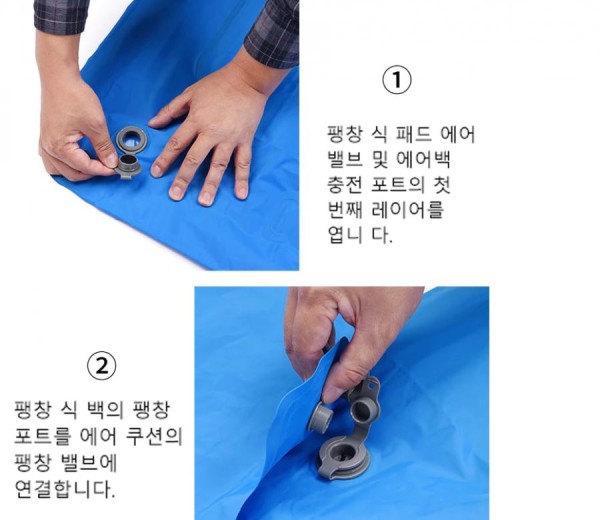 ①

팽창 식 패드 에어 밸브 및 에어백 충전 포트의 첫 번째 레이어를 엽니 다.

②

팽창 식 백의 팽창 포트를 에어 쿠션의 팽창 밸브에 연결합니다.