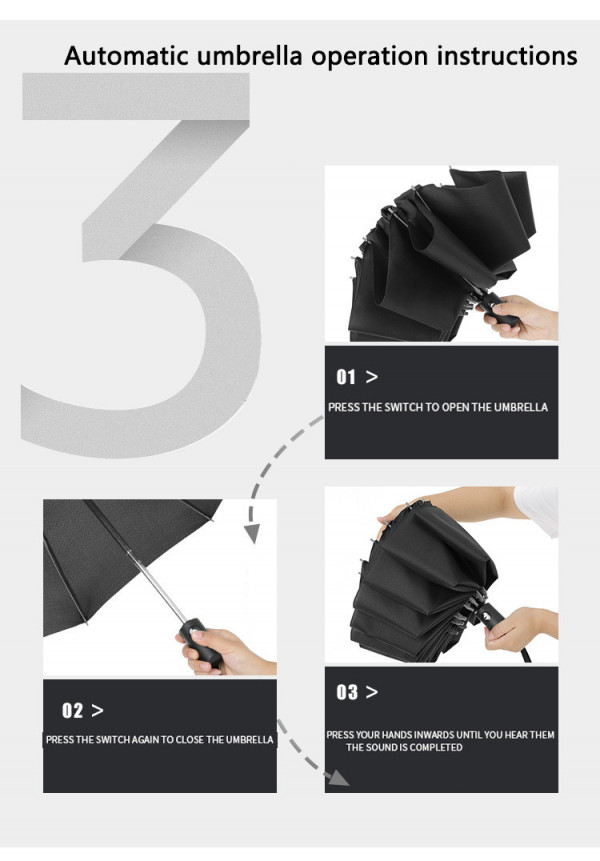 Automatic umbrella operation instructions

3

01 >

PRESS THE SWITCH TO OPEN THE UMBRELLA

02 >

PRESS THE SWITCH AGAIN TO CLOSE THE UMBRELLA

03 >

PRESS YOUR HANDS INWARDS UNTIL YOU HEAR THEM THE SOUND IS COMPLETED