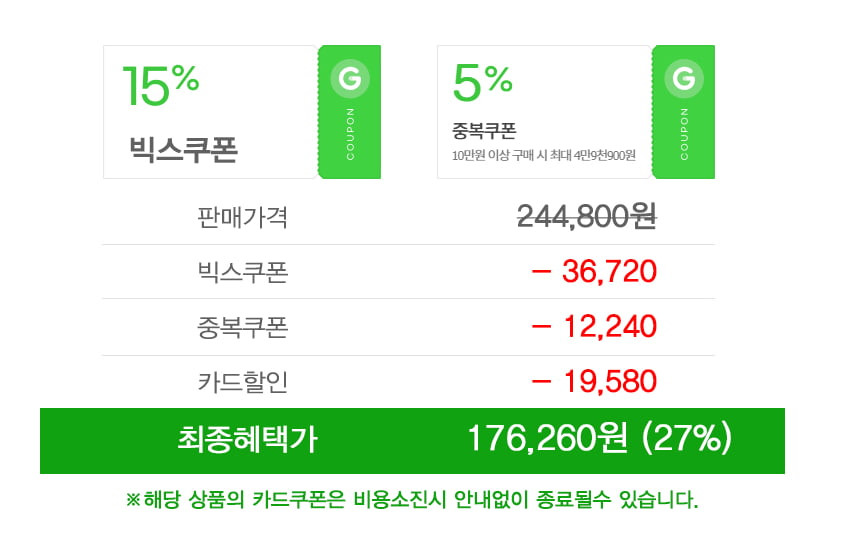 15%

빅스쿠폰

G

COUPON

5%

중복쿠폰

10만원 이상 구매 시 최대 4만9천900원

G

COUPON

| 판매가격 | 244,800원 |
|---|---|
| 빅스쿠폰 | - 36,720 |
| 중복쿠폰 | - 12,240 |
| 카드할인 | - 19,580 |
| 최종혜택가 | 176,260원 (27%) |

※해당 상품의 카드쿠폰은 비용소진시 안내없이 종료될수 있습니다.